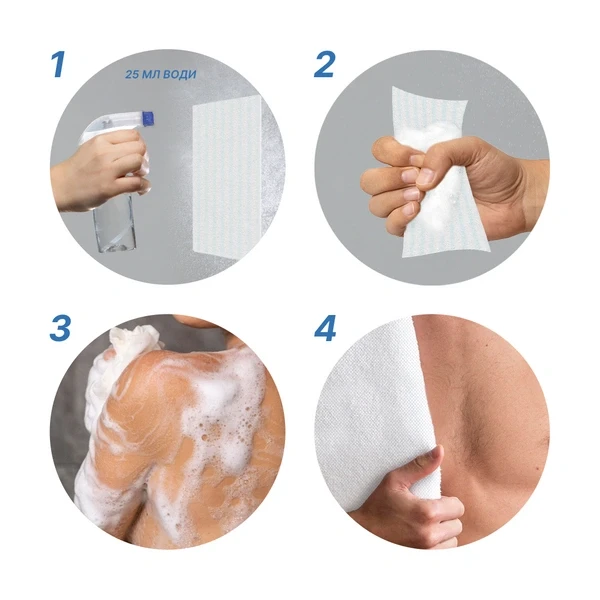 1
25 МЛ ВОДИ
2
3
4